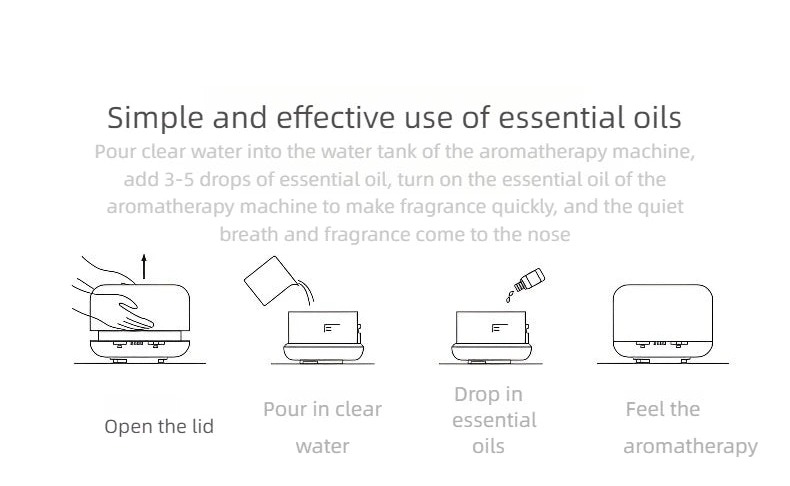 Simple and effective use of essential oils

Pour clear water into the water tank of the aromatherapy machine, add 3-5 drops of essential oil, turn on the essential oil of the aromatherapy machine to make fragrance quickly, and the quiet breath and fragrance come to the nose

Open the lid

Pour in clear water

Drop in essential oils

Feel the aromatherapy